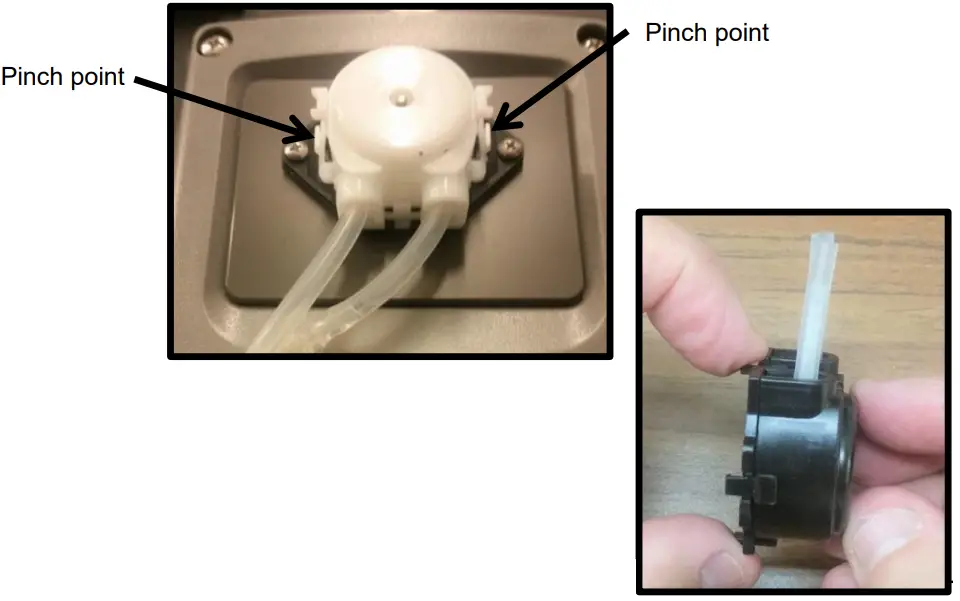 Pinch point

Pinch point