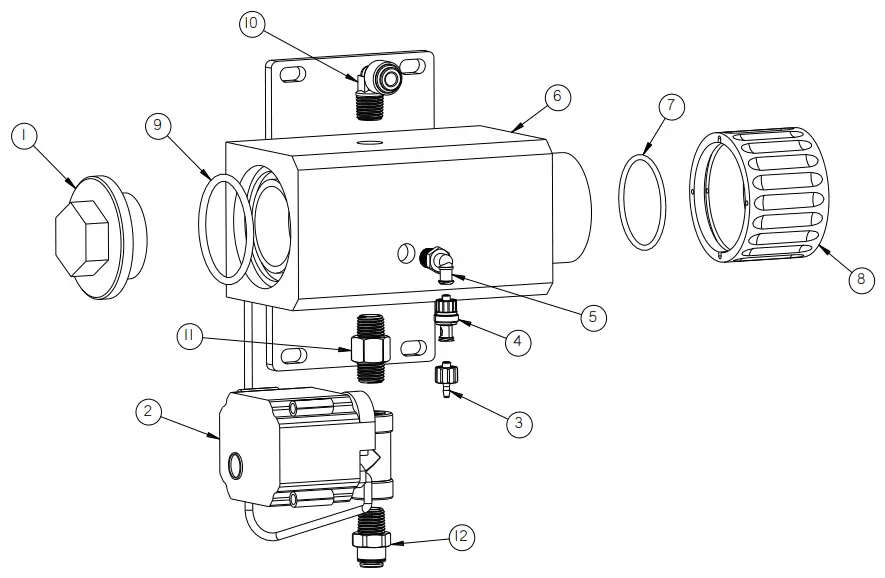 10
6
7
1
9
8
5
4
11
3
2
12