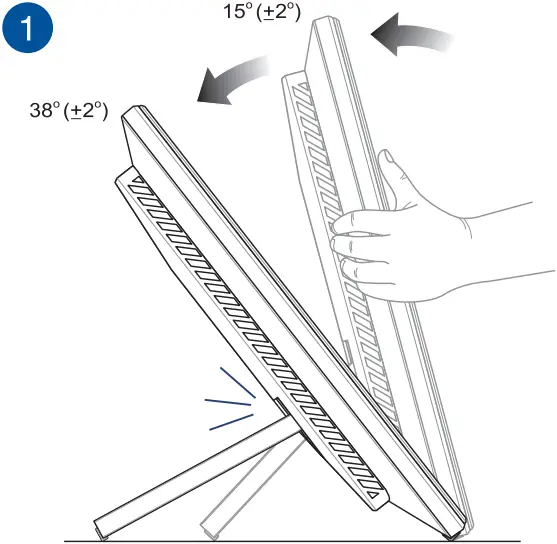 1

15° (±2°)

38° (±2°)