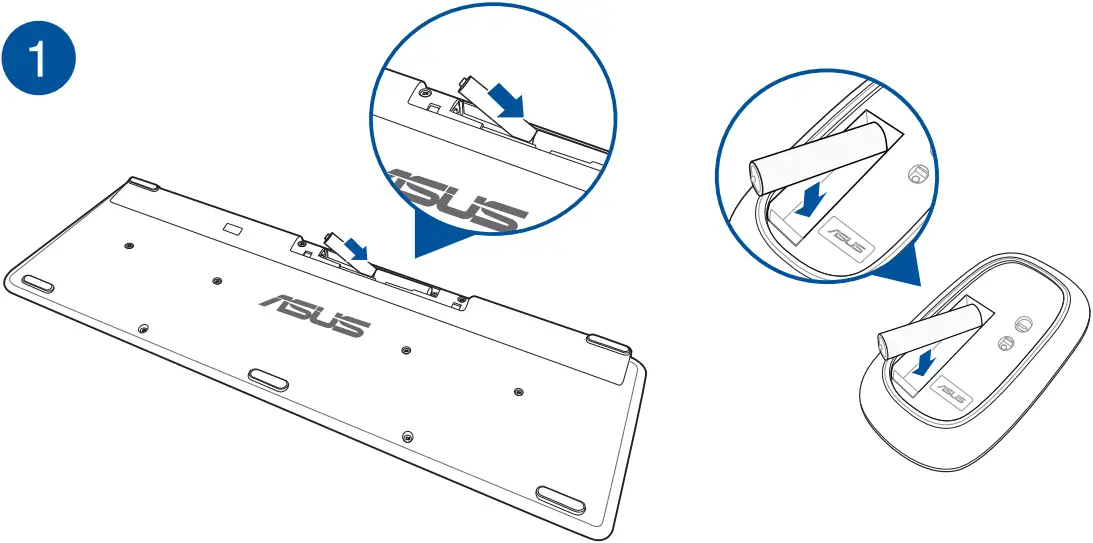 1

ASUS

ASUS

ASUS

ASUS