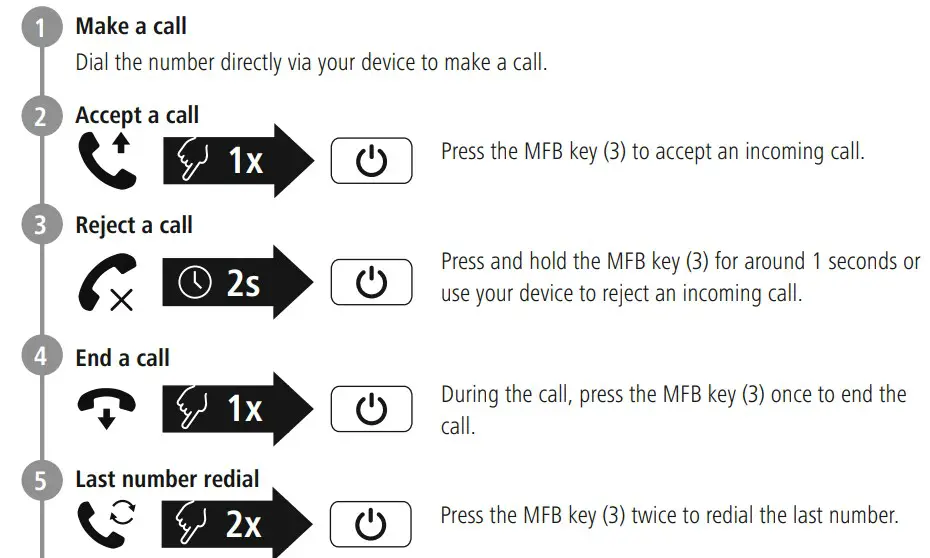 1 Make a call

Dial the number directly via your device to make a call.

2 Accept a call

1x

Press the MFB key (3) to accept an incoming call.

3 Reject a call

2s

Press and hold the MFB key (3) for around 1 seconds or use your device to reject an incoming call.

4 End a call

1x

During the call, press the MFB key (3) once to end the call.

5 Last number redial

2x

Press the MFB key (3) twice to redial the last number.