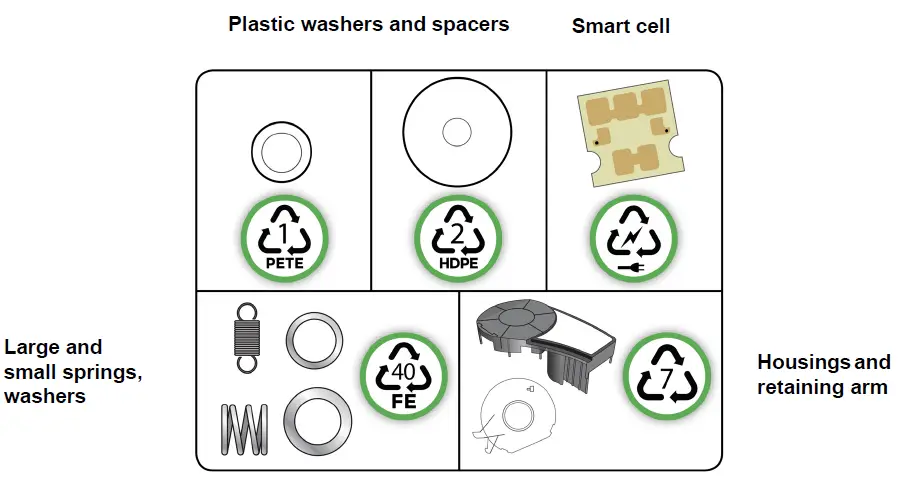 Plastic washers and spacers

Smart cell

1
PETE

2
HDPE

Large and small springs, washers

40
FE

7

Housings and retaining arm