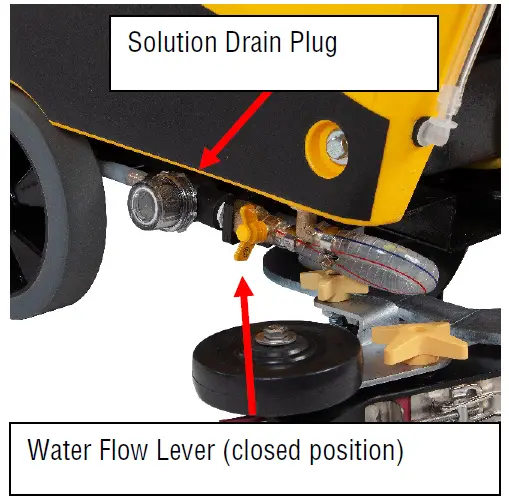 Solution Drain Plug

Water Flow Lever (closed position)