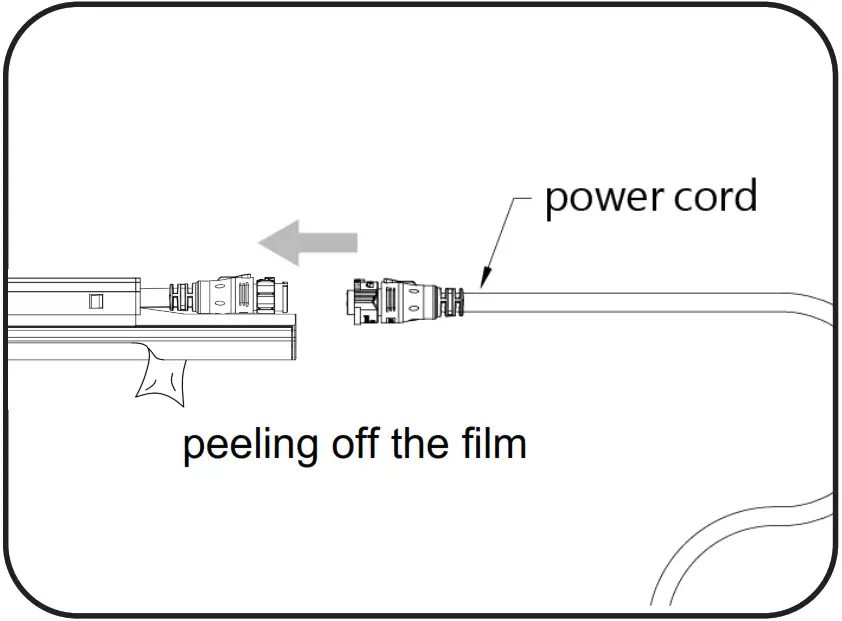 power cord

peeling off the film