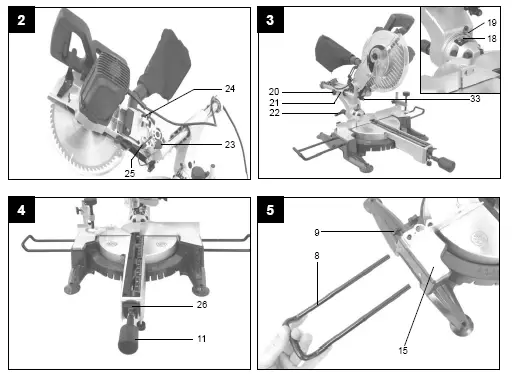 2

24

23

25

3

19

18

20

21

33

22

4

26

11

5

9

8

15