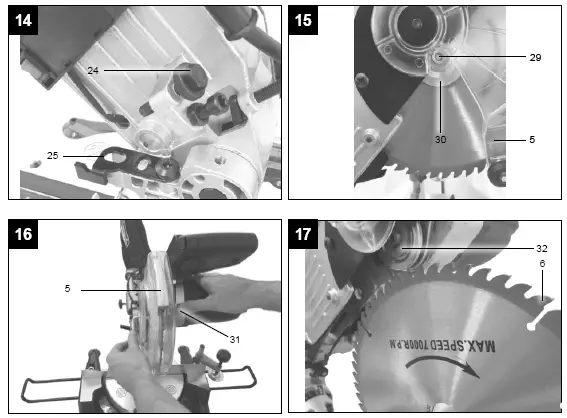 14

24

25

15

29

30

5

16

5

31

17

32

6

MAX.SPEED 7000R.P.M