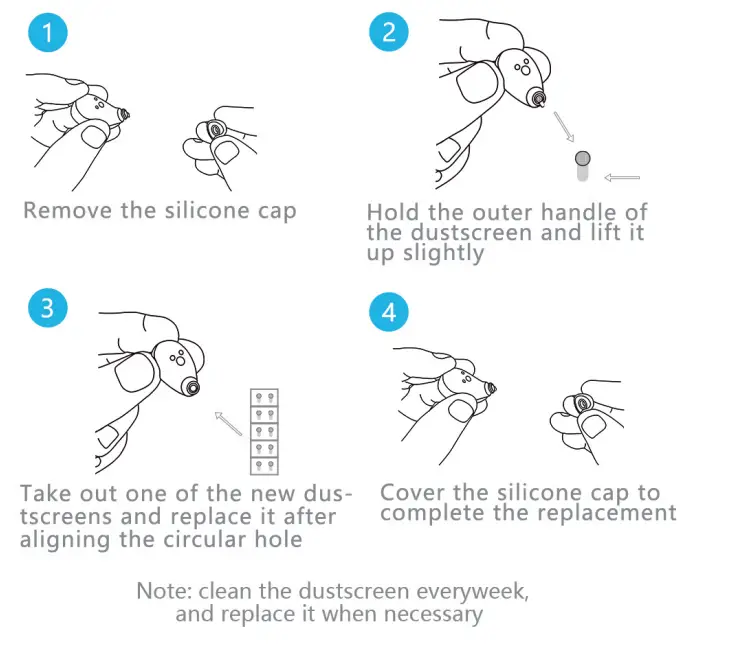 1

Remove the silicone cap

2

Hold the outer handle of the dustscreen and lift it up slightly

3

Take out one of the new dustscreens and replace it after aligning the circular hole

4

Cover the silicone cap to complete the replacement

Note: clean the dustscreen everyweek, and replace it when necessary