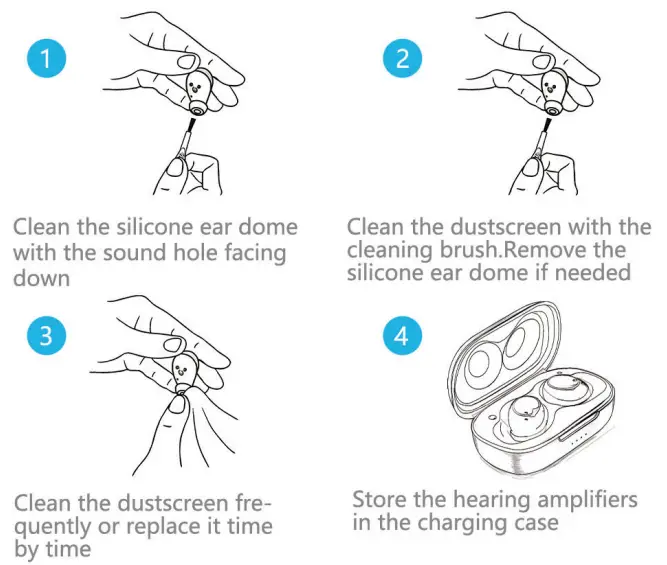 1

Clean the silicone ear dome with the sound hole facing down

2

Clean the dustscreen with the cleaning brush.Remove the silicone ear dome if needed

3

Clean the dustscreen frequently or replace it time by time

4

Store the hearing amplifiers in the charging case