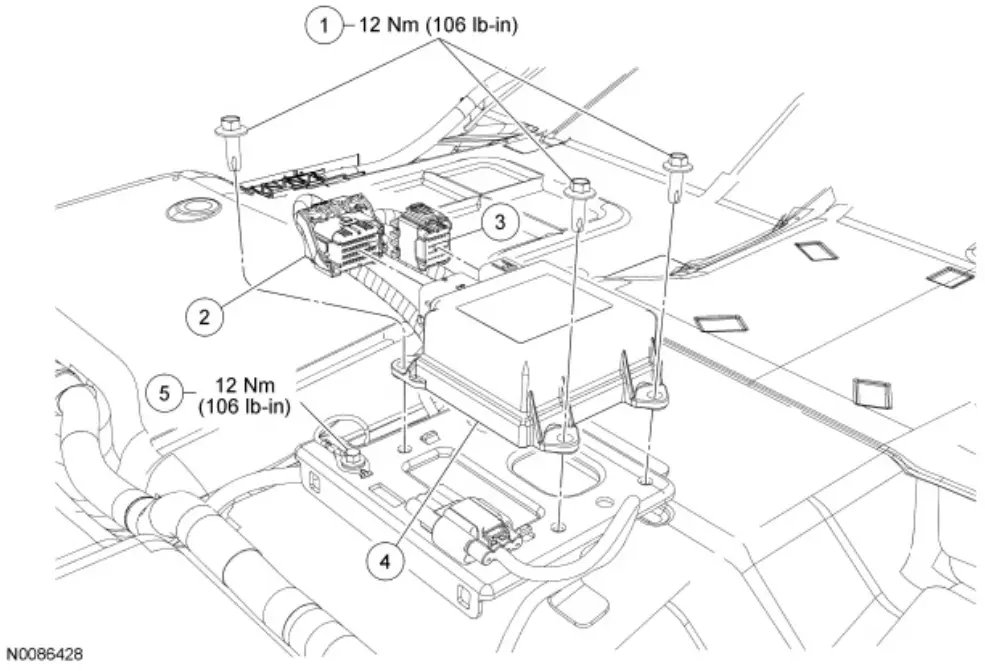 1 12 Nm (106 lb-in)

3

2

5 12 Nm (106 lb-in)

4

N0086428