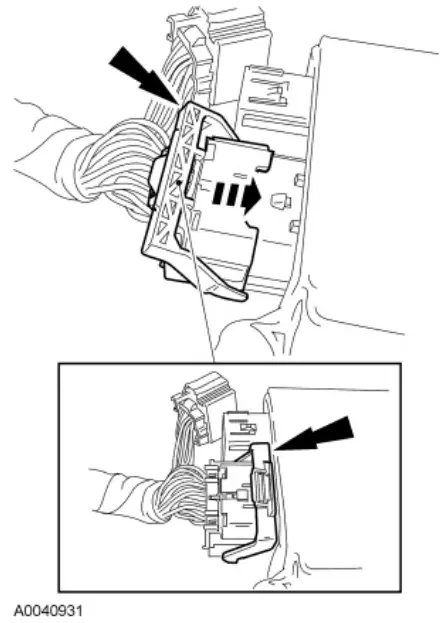 A0040931