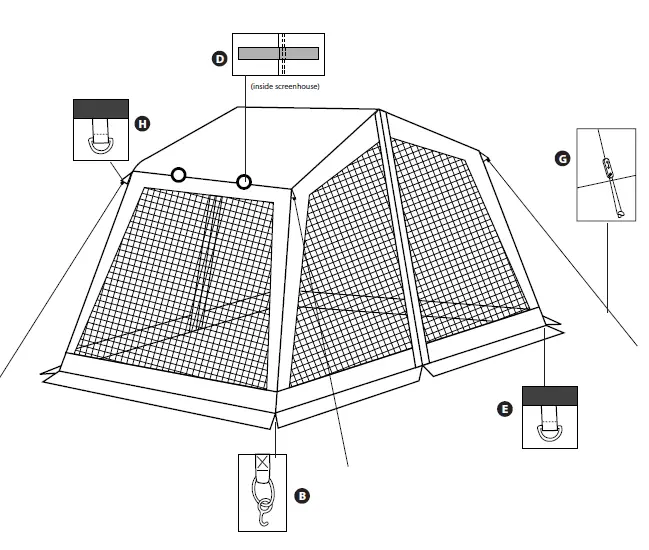 D
(inside screenhouse)
H
G
E
B