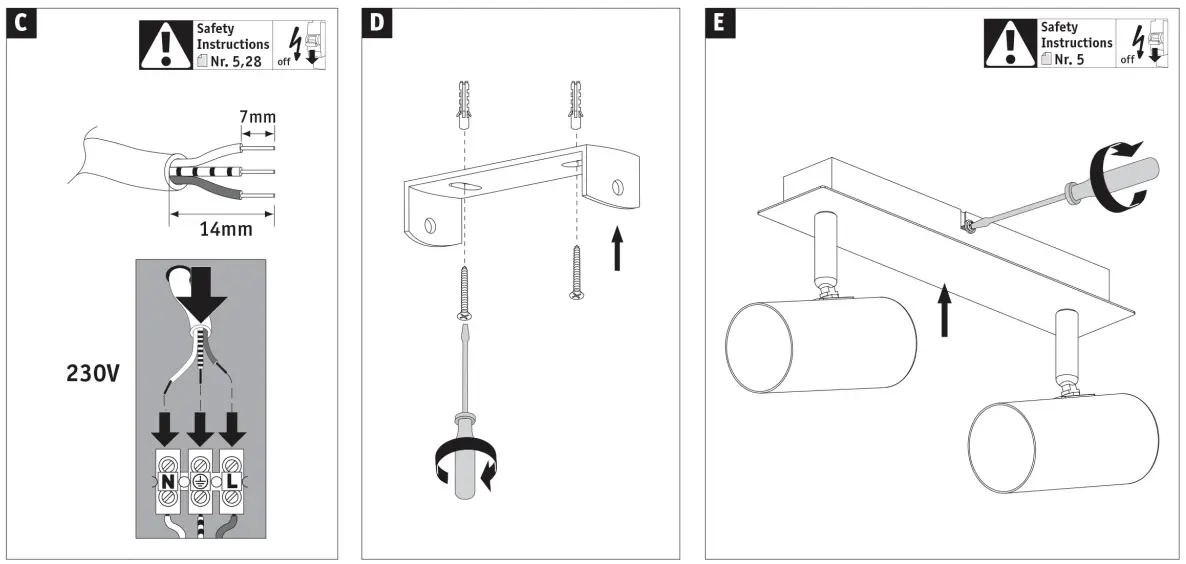 C

Safety Instructions
Nr. 5,28

off

7mm

14mm

230V

N

L

D

E

Safety Instructions
Nr. 5

off