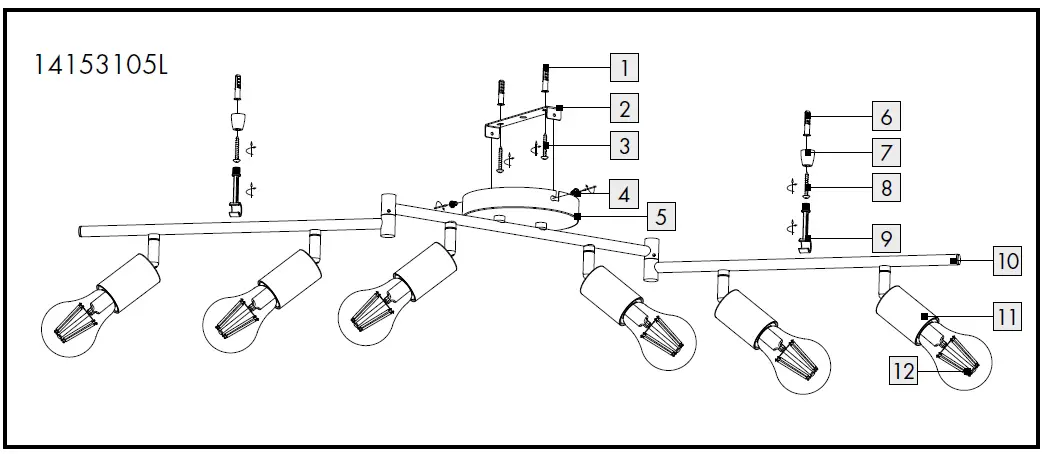 14153105L

1
2
3
4
5
6
7
8
9
10
11
12