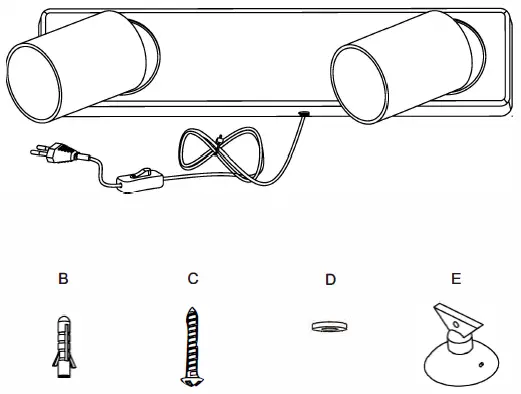 B

C

D

E