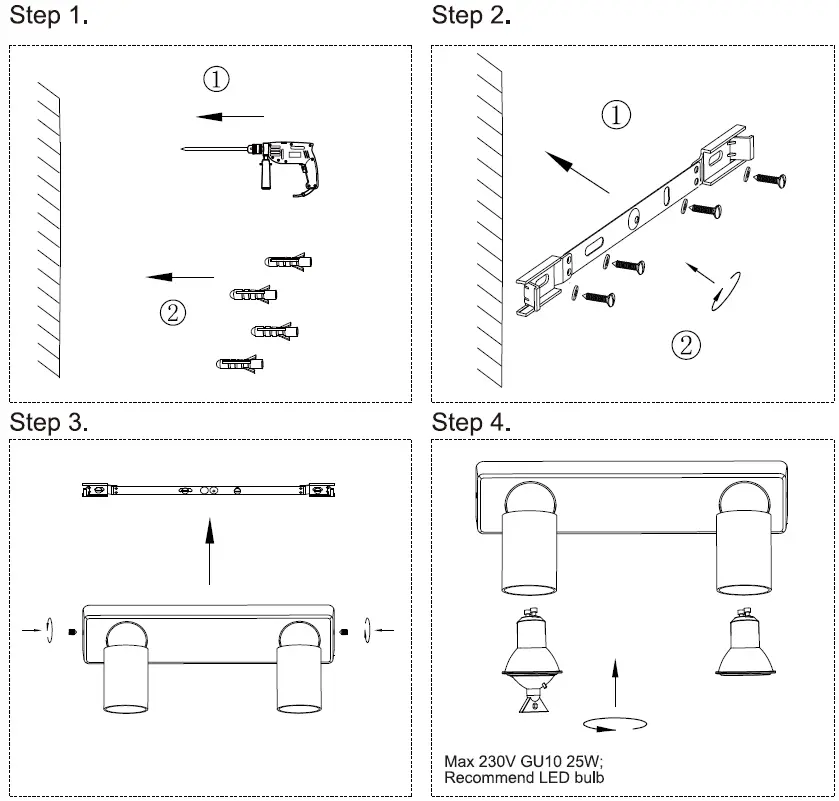 Step 1.

①

②

Step 2.

①

②

Step 3.

Step 4.

Max 230V GU10 25W;
Recommend LED bulb