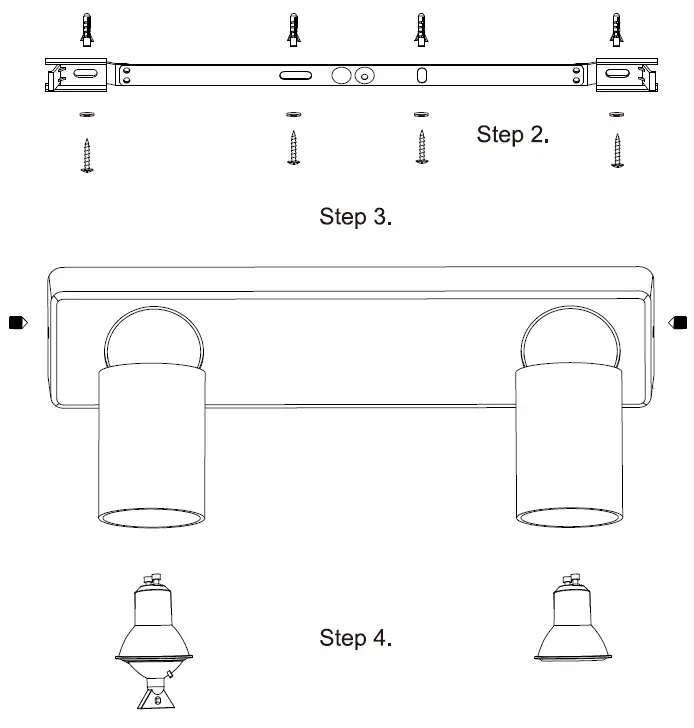 Step 2.

Step 3.

Step 4.