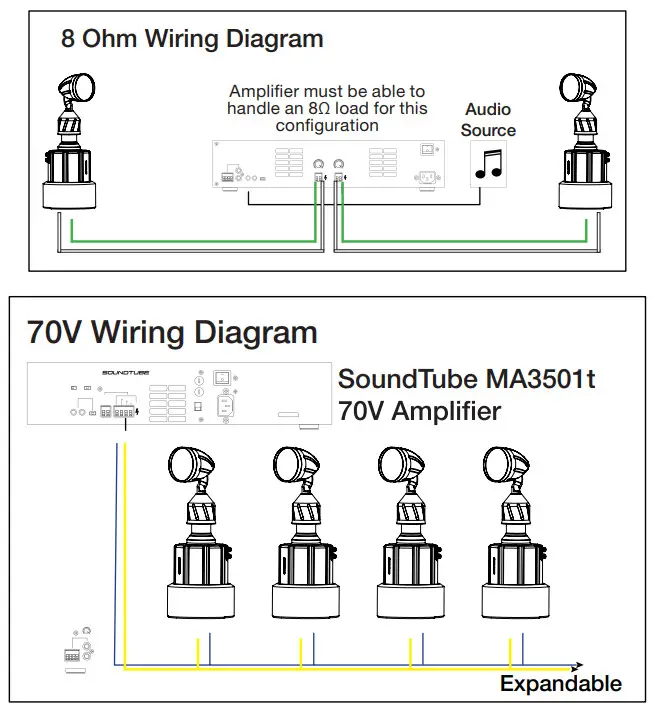 8 Ohm Wiring Diagram

Amplifier must be able to handle an 8Ω load for this configuration

Audio Source

70V Wiring Diagram

SOUNDTUBE

SoundTube MA3501t 70V Amplifier

Expandable