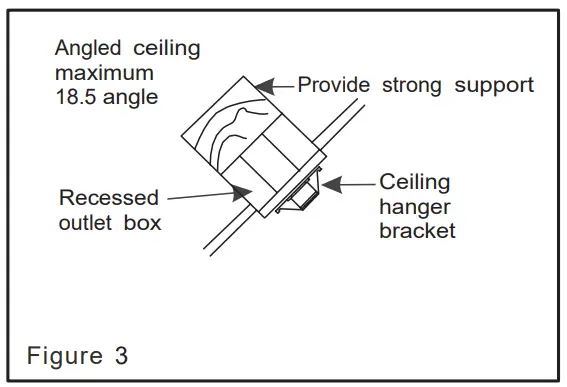 Angled ceiling maximum 18.5 angle

Provide strong support

Recessed outlet box

Ceiling hanger bracket

Figure 3