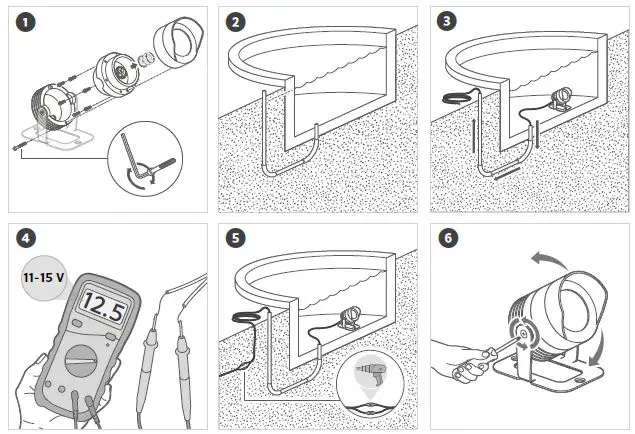 1

2

3

4

11-15 V

12.5

5

6