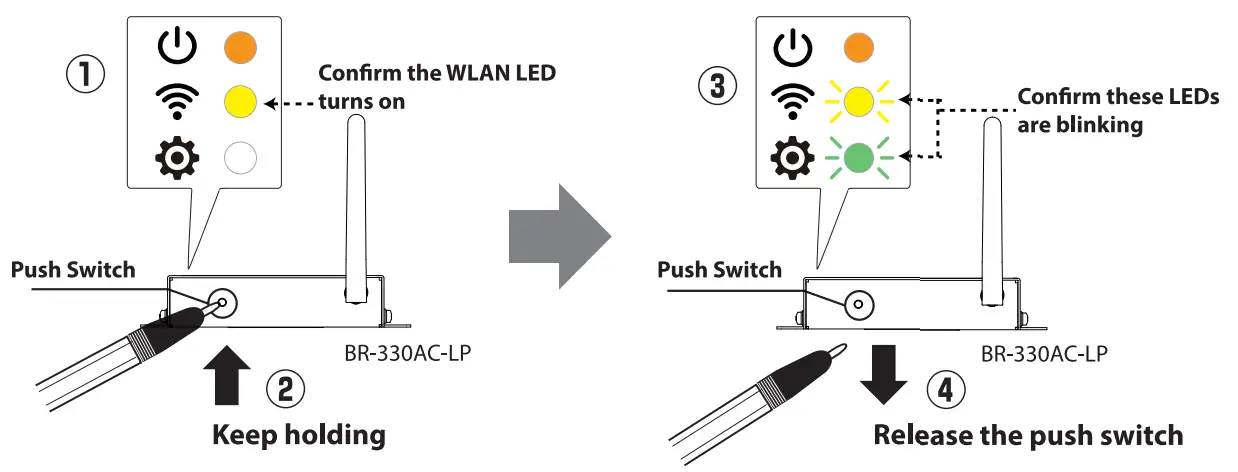 ①

Confirm the WLAN LED turns on

Push Switch

BR-330AC-LP

②

Keep holding

③

Confirm these LEDs are blinking

Push Switch

BR-330AC-LP

④

Release the push switch