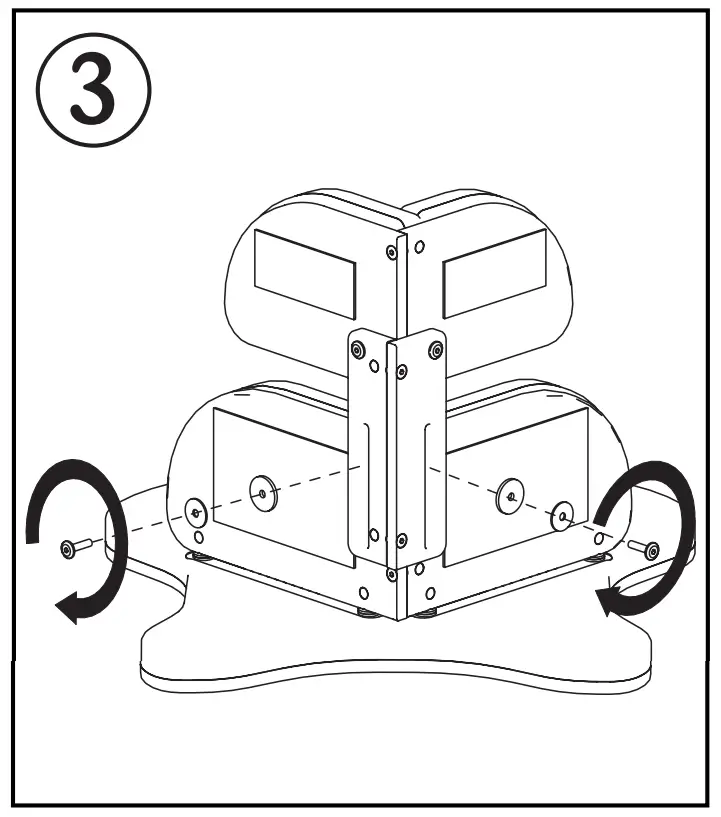 ③