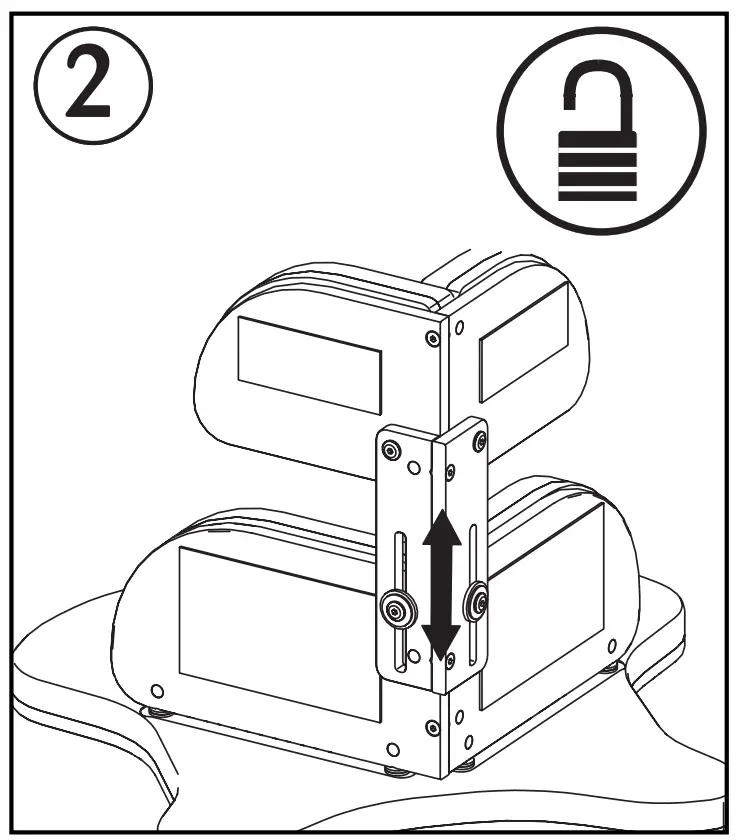 2