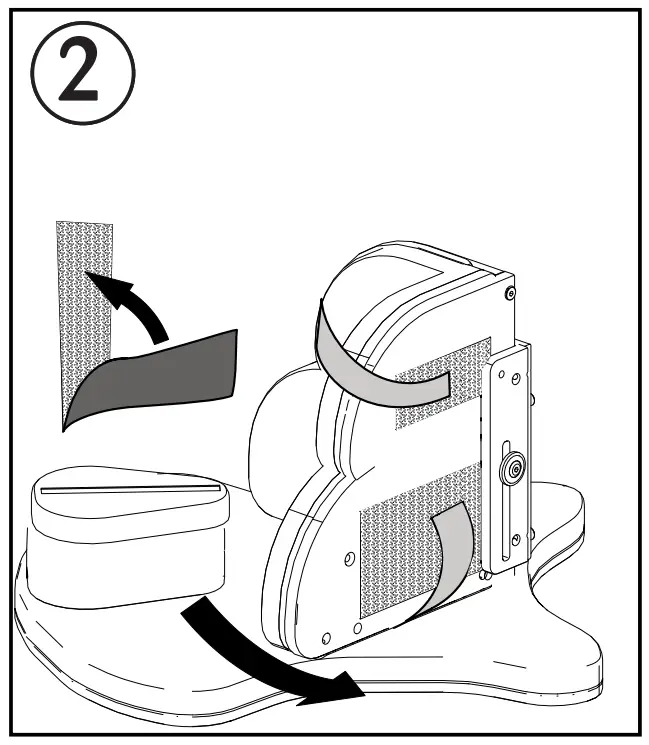 ②