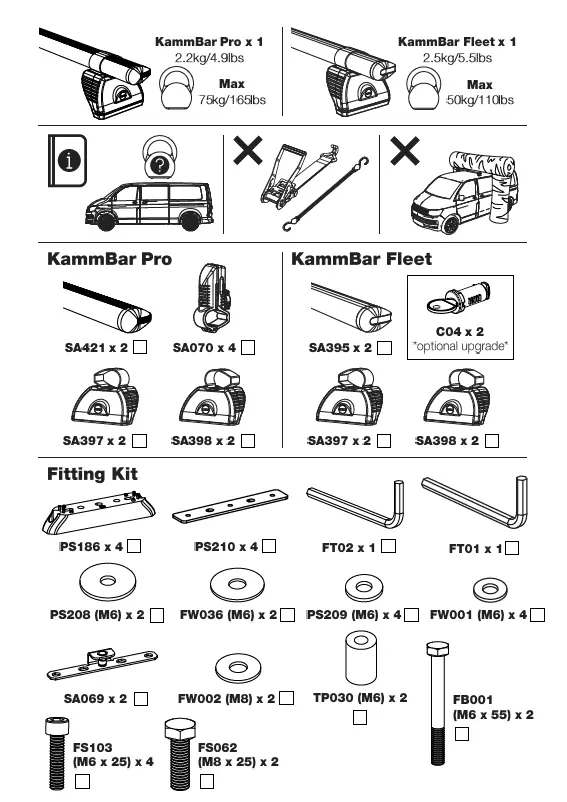 KammBar Pro x 1
2.2kg/4.9lbs
Max
75kg/165lbs

KammBar Fleet x 1
2.5kg/5.5lbs
Max
50kg/110lbs

KammBar Pro

SA421 x 2
SA070 x 4
SA397 x 2
SA398 x 2

KammBar Fleet

SA395 x 2
C04 x 2
*optional upgrade*
SA397 x 2
SA398 x 2

Fitting Kit

PS186 x 4
PS210 x 4
FT02 x 1
FT01 x 1
PS208 (M6) x 2
FW036 (M6) x 2
PS209 (M6) x 4
FW001 (M6) x 4
SA069 x 2
FW002 (M8) x 2
TP030 (M6) x 2
FB001 (M6 x 55) x 2
FS103 (M6 x 25) x 4
FS062 (M8 x 25) x 2