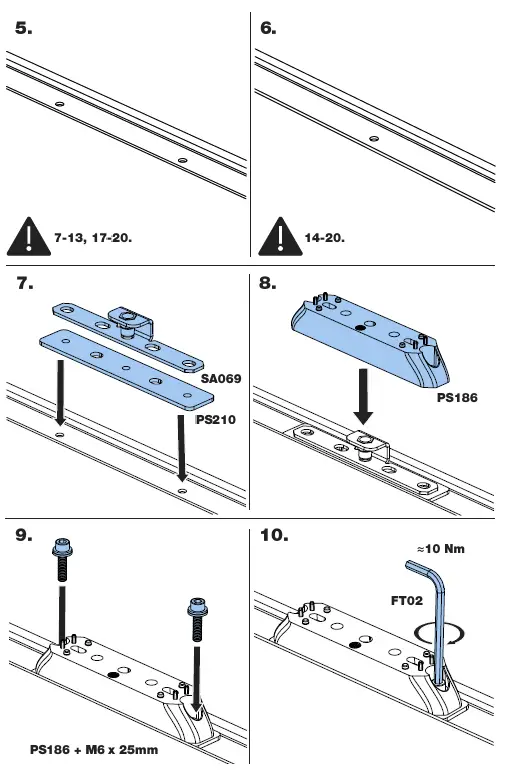 5.

7-13, 17-20.

6.

14-20.

7.

SA069

PS210

8.

PS186

9.

PS186 + M6 x 25mm

10.

≈10 Nm

FT02