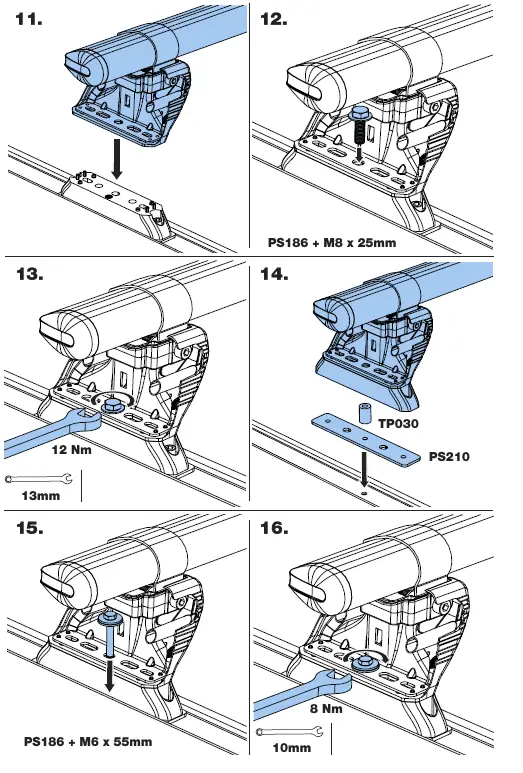 11.

12.

PS186 + M8 x 25mm

13.

12 Nm

13mm

14.

TP030

PS210

15.

PS186 + M6 x 55mm

16.

8 Nm

10mm