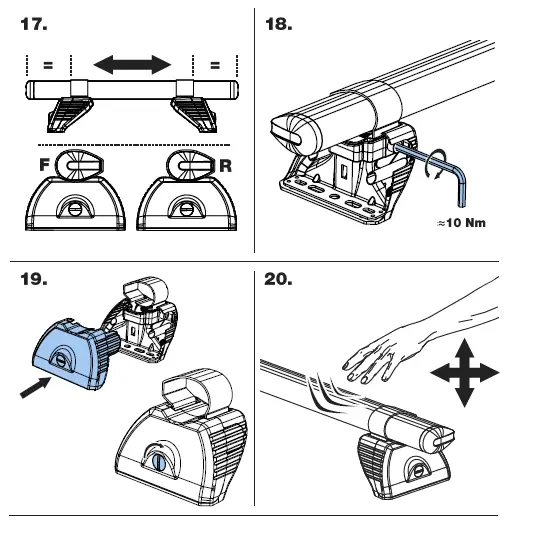 17.

=

=

F

R

18.

≈10 Nm

19.

20.