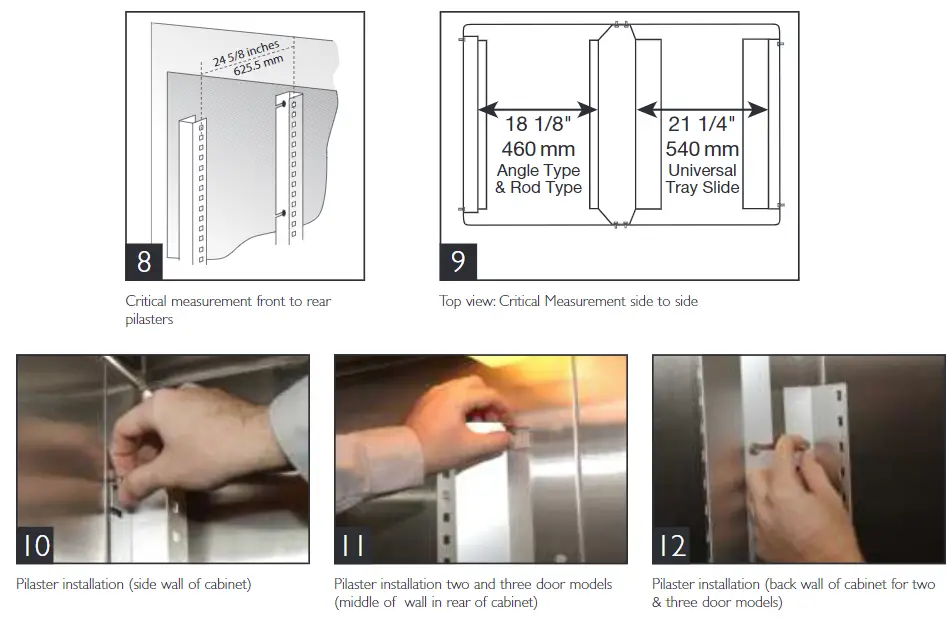 24 5/8 inches
625.5 mm

8

Critical measurement front to rear pilasters

18 1/8"
460 mm
Angle Type
& Rod Type

21 1/4"
540 mm
Universal
Tray Slide

9

Top view: Critical Measurement side to side

10

Pilaster installation (side wall of cabinet)

11

Pilaster installation two and three door models (middle of wall in rear of cabinet)

12

Pilaster installation (back wall of cabinet for two & three door models)