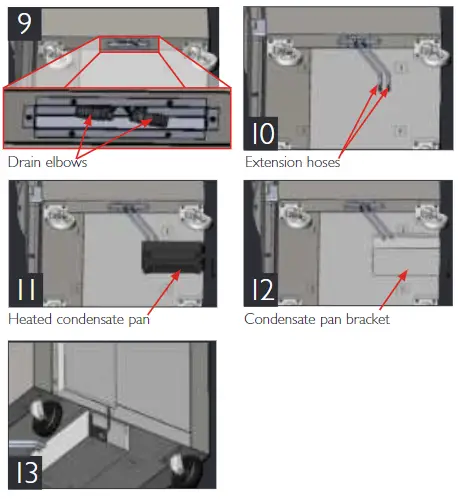 9

Drain elbows

10

Extension hoses

11

Heated condensate pan

12

Condensate pan bracket

13