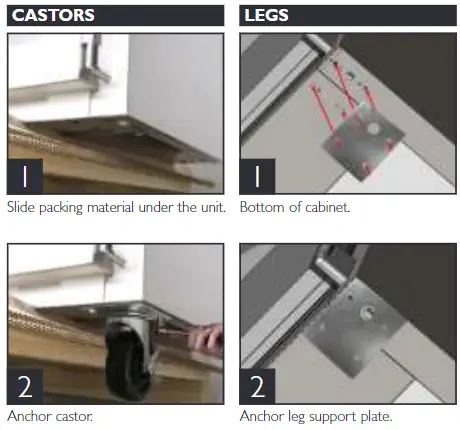 CASTORS

1

Slide packing material under the unit.

2

Anchor castor.

LEGS

1

Bottom of cabinet.

2

Anchor leg support plate.