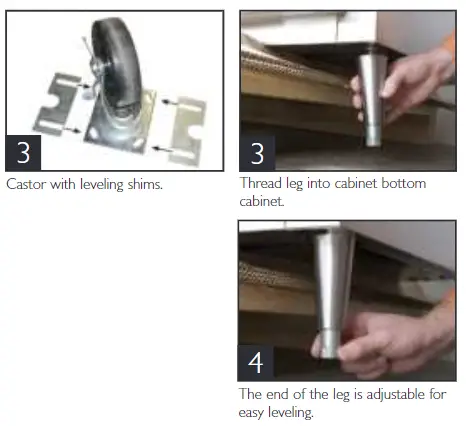 3

Castor with leveling shims.

3

Thread leg into cabinet bottom cabinet.

4

The end of the leg is adjustable for easy leveling.