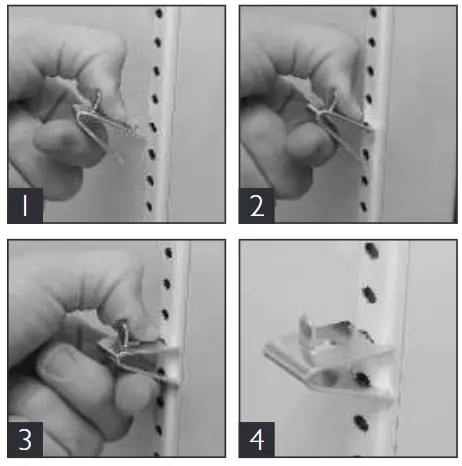 1

2

3

4