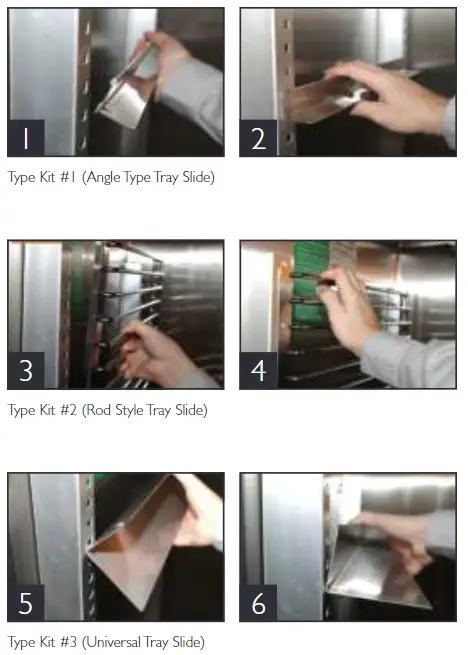 1

2

Type Kit #1 (Angle Type Tray Slide)

3

4

Type Kit #2 (Rod Style Tray Slide)

5

6

Type Kit #3 (Universal Tray Slide)