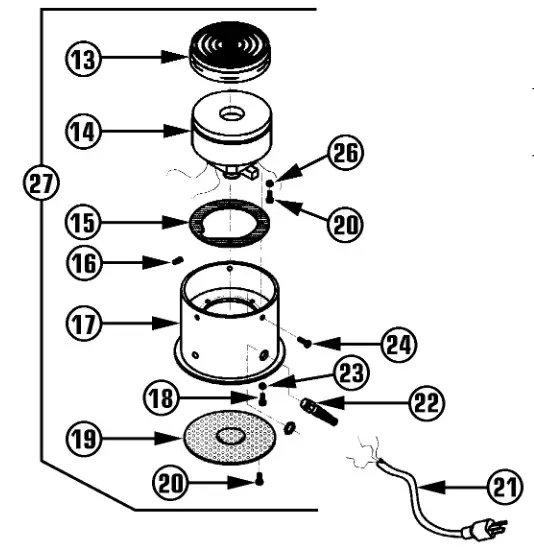 13
14
26
27
20
15
16
17
24
23
18
22
19
20
21