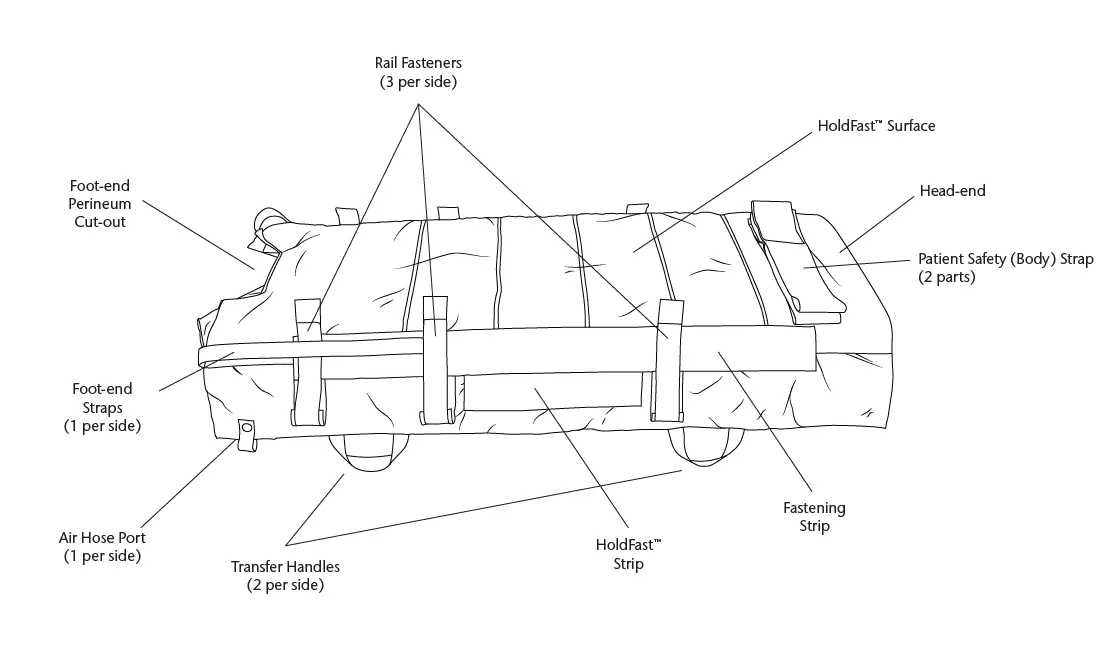 Rail Fasteners
(3 per side)

HoldFast™ Surface

Foot-end
Perineum
Cut-out

Head-end

Patient Safety (Body) Strap
(2 parts)

Foot-end
Straps
(1 per side)

Air Hose Port
(1 per side)

Transfer Handles
(2 per side)

HoldFast™
Strip

Fastening
Strip