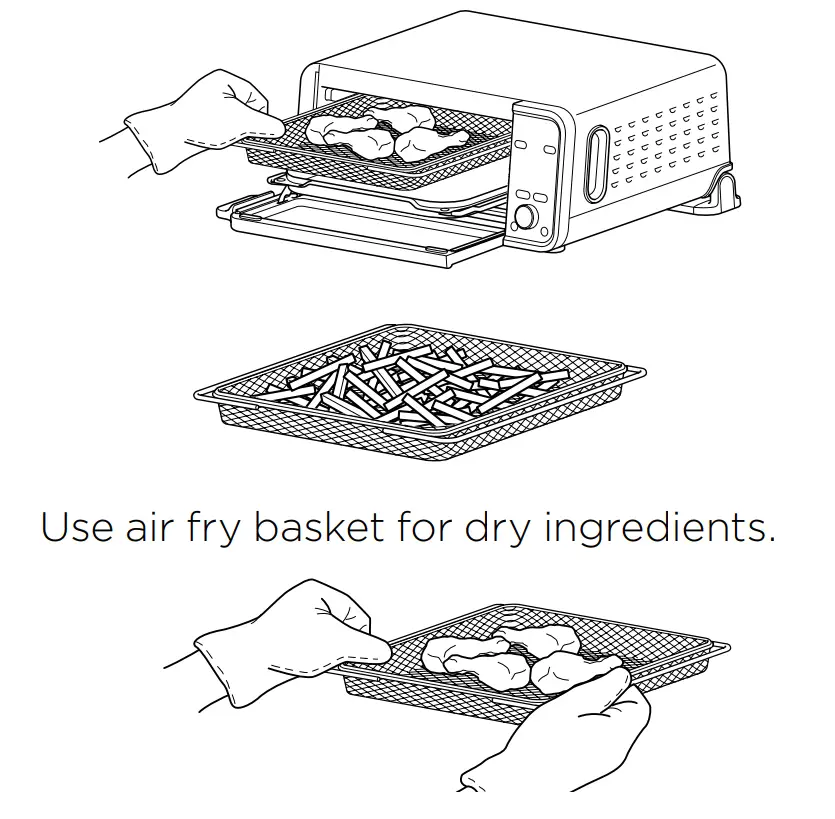 Use air fry basket for dry ingredients.