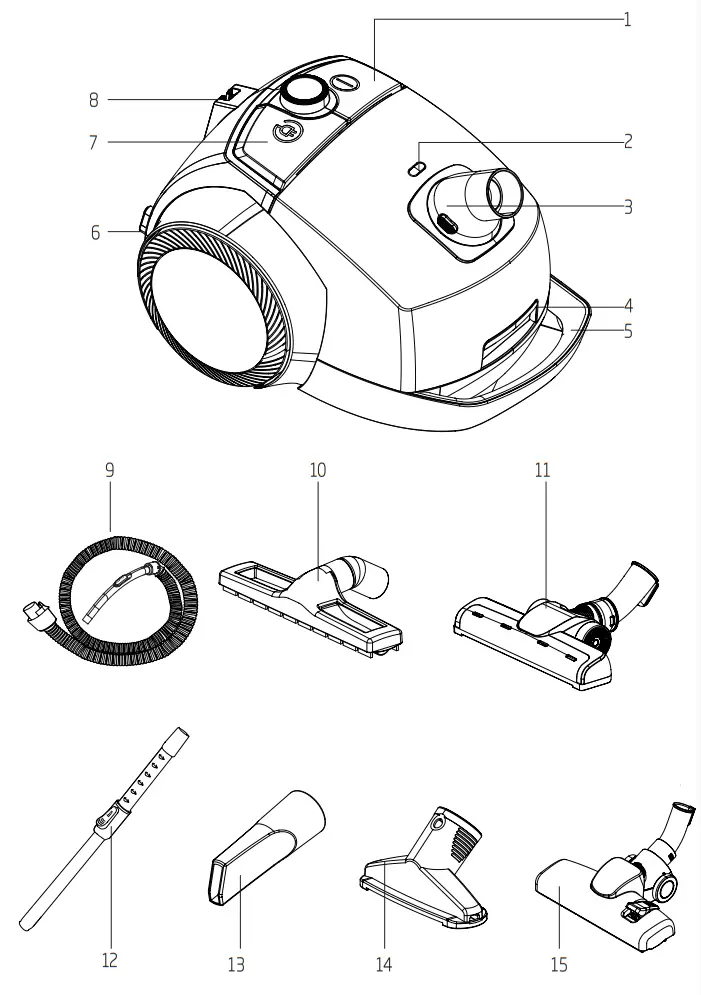 1
8
7
2
3
6
4
5
9
10
11
12
13
14
15