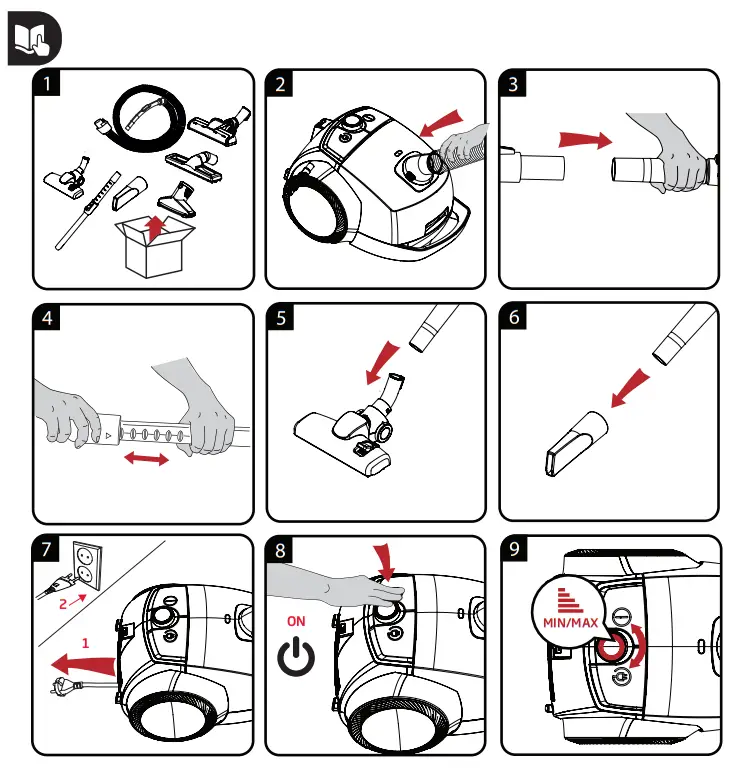 1

2

3

4

5

6

7

2

1

8

ON

9

MIN/MAX