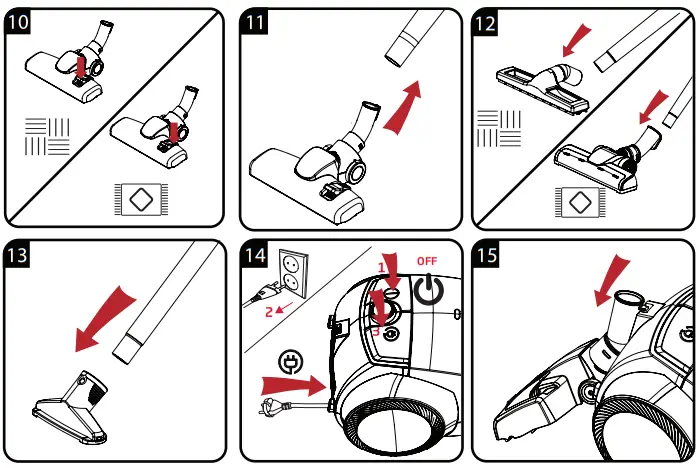 10

11

12

13

14

1

OFF

2

3

15