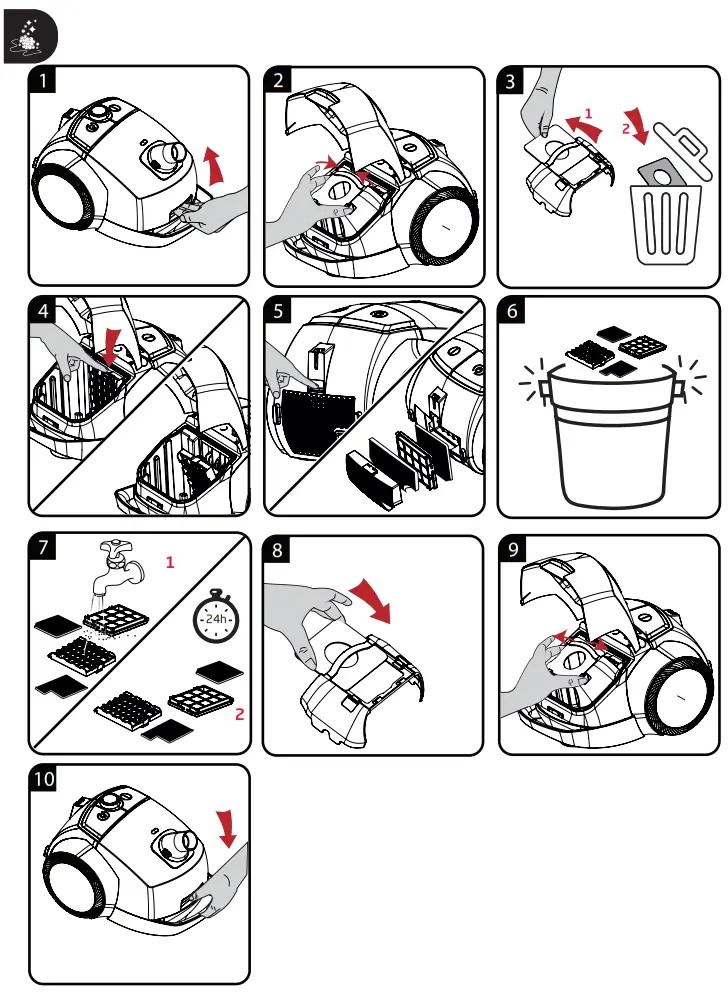 1

2

3
1
2

4

5

6

7
1
24h
2

8

9

10