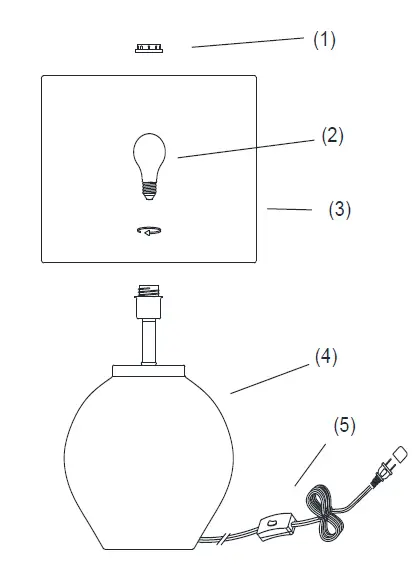 (1)
(2)
(3)
(4)
(5)