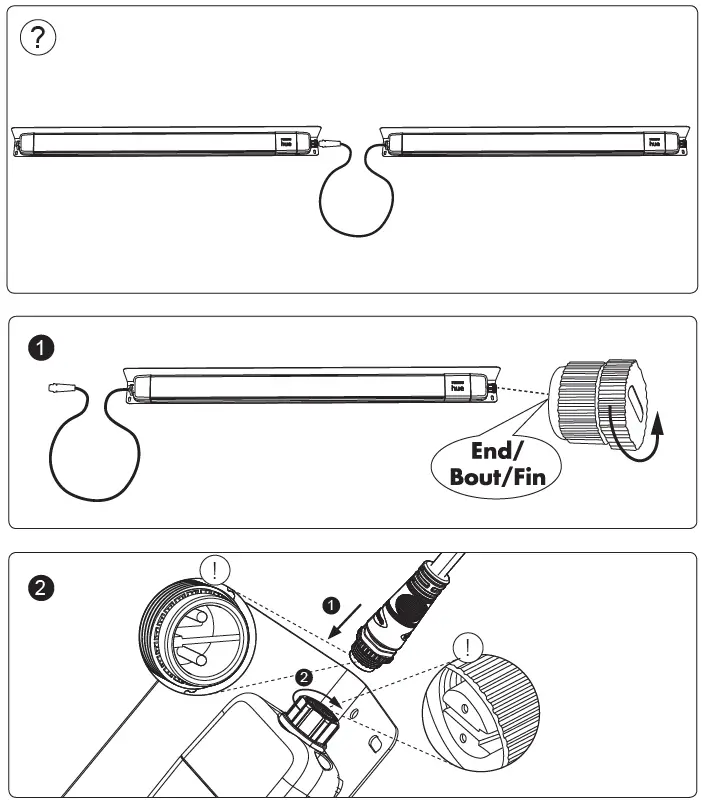 ?

hue

hue

1

hue

End/
Bout/Fin

2

!

1

2

!