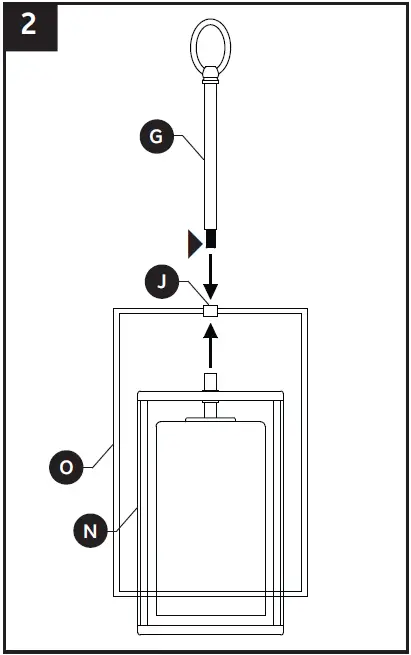 2
G
J
O
N