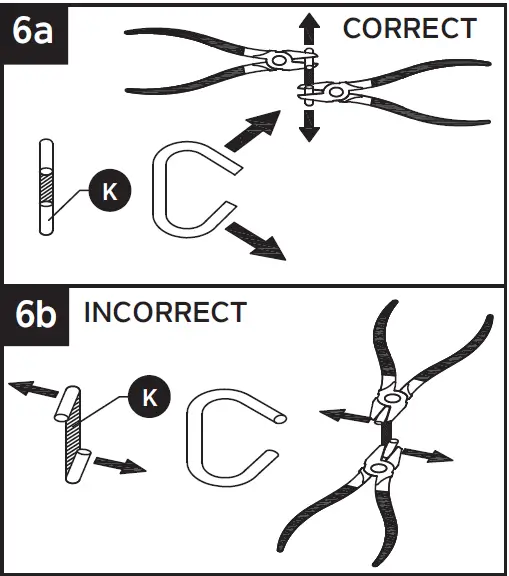 6a
CORRECT
K

6b
INCORRECT
K