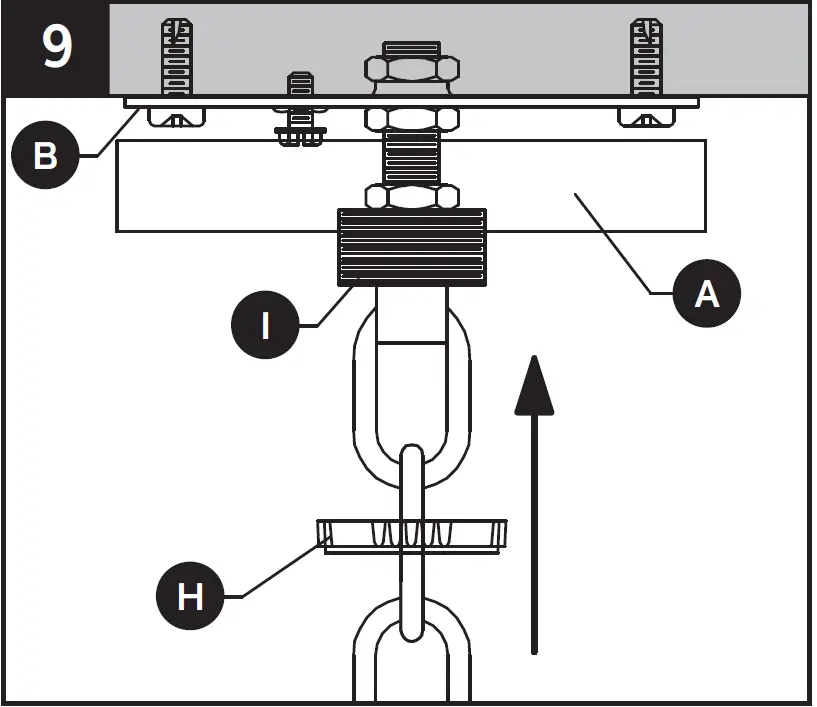 9

B

A

I

H