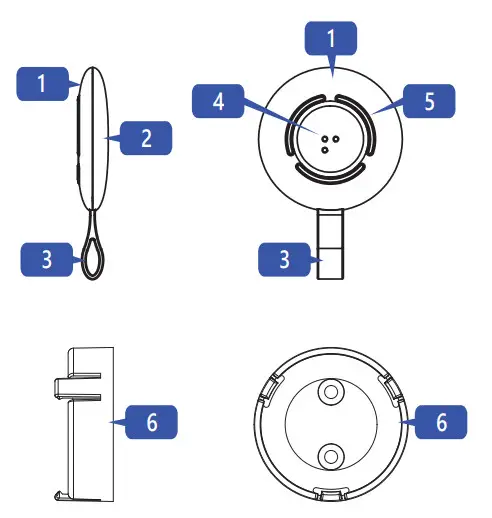 1
2
3
1
4
5
3
6
6